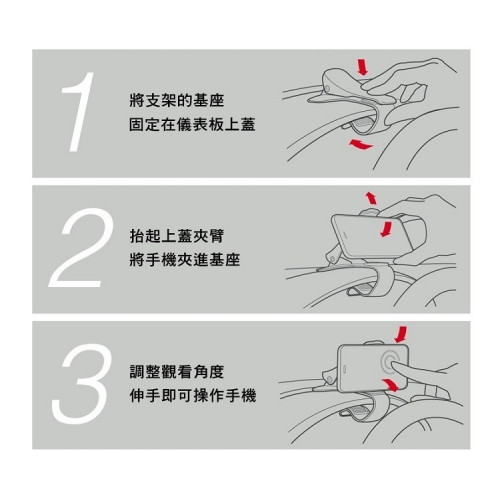 1

將支架的基座
固定在儀表板上蓋

2

抬起上蓋夾臂
將手機夾進基座

3

調整觀看角度
伸手即可操作手機